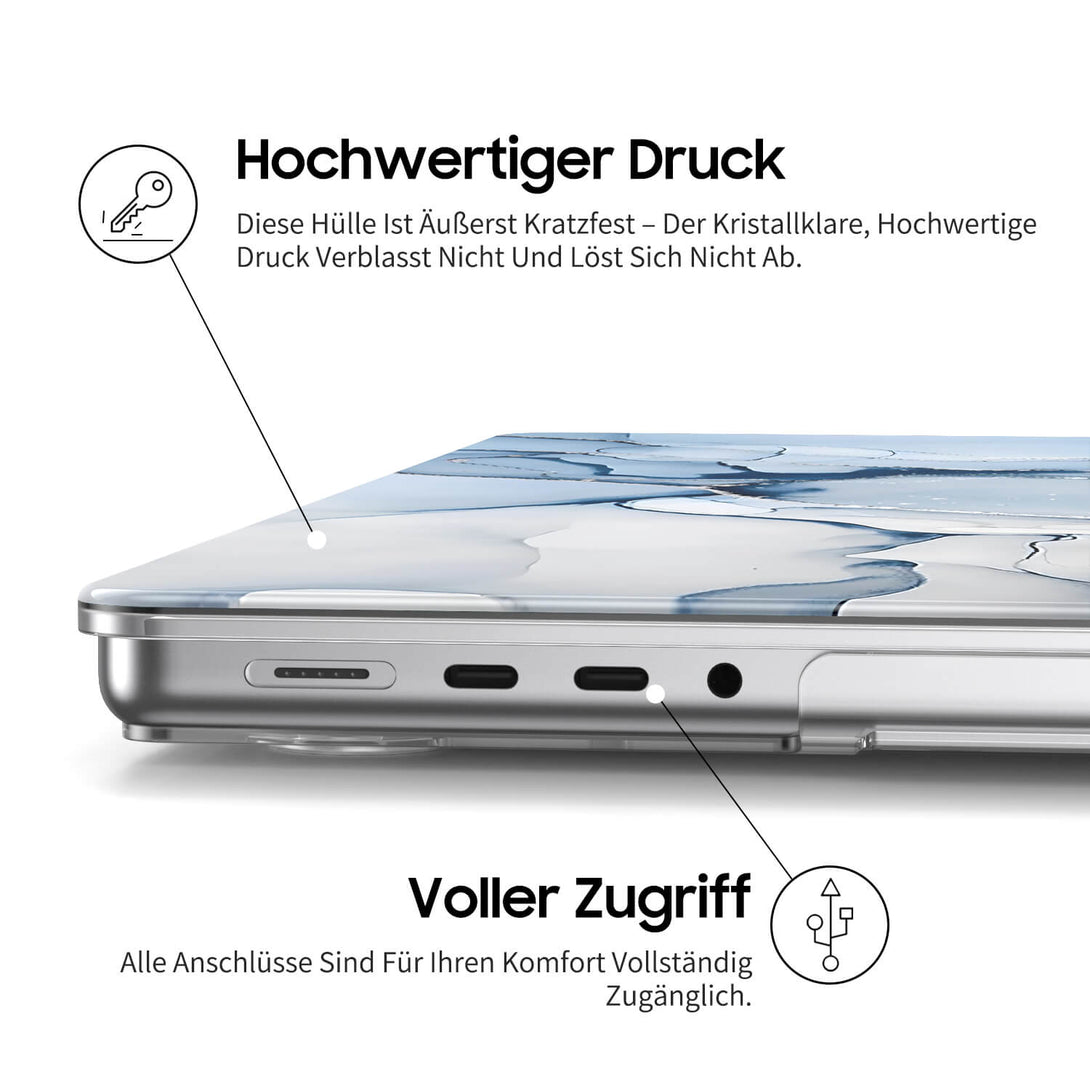 Hochwertiger Druck

Diese Hülle Ist Äußerst Kratzfest – Der Kristallklare, Hochwertige Druck Verblasst Nicht Und Löst Sich Nicht Ab.

Voller Zugriff

Alle Anschlüsse Sind Für Ihren Komfort Vollständig Zugänglich.